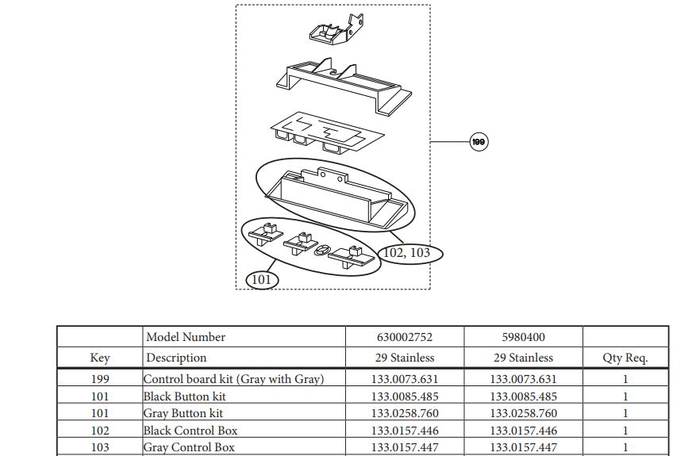 199

102, 103

101

|  | Model Number | 630002752 | 5980400 |  |
|---|---|---|---|---|
| Key | Description | 29 Stainless | 29 Stainless | Qty Req. |
| 199 | Control board kit (Gray with Gray) | 133.0073.631 | 133.0073.631 | 1 |
| 101 | Black Button kit | 133.0085.485 | 133.0085.485 | 1 |
| 101 | Gray Button kit | 133.0258.760 | 133.0258.760 | 1 |
| 102 | Black Control Box | 133.0157.446 | 133.0157.446 | 1 |
| 103 | Gray Control Box | 133.0157.447 | 133.0157.447 | 1 |