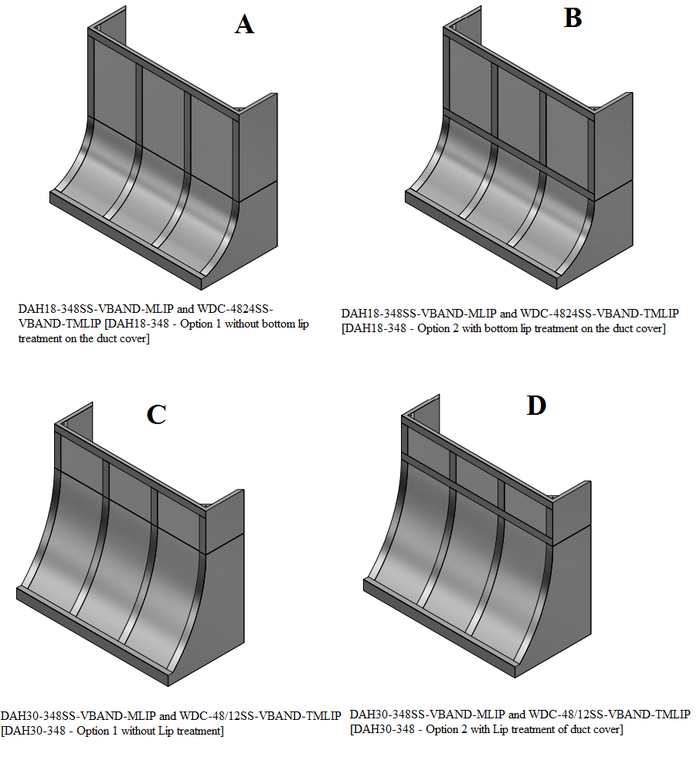 A

DAH18-348SS-VBAND-MLIP and WDC-4824SS-VBAND-TMLIP [DAH18-348 - Option 1 without bottom lip treatment on the duct cover]

B

DAH18-348SS-VBAND-MLIP and WDC-4824SS-VBAND-TMLIP [DAH18-348 - Option 2 with bottom lip treatment on the duct cover]

C

DAH30-348SS-VBAND-MLIP and WDC-48/12SS-VBAND-TMLIP [DAH30-348 - Option 1 without Lip treatment]

D

DAH30-348SS-VBAND-MLIP and WDC-48/12SS-VBAND-TMLIP [DAH30-348 - Option 2 with Lip treatment of duct cover]